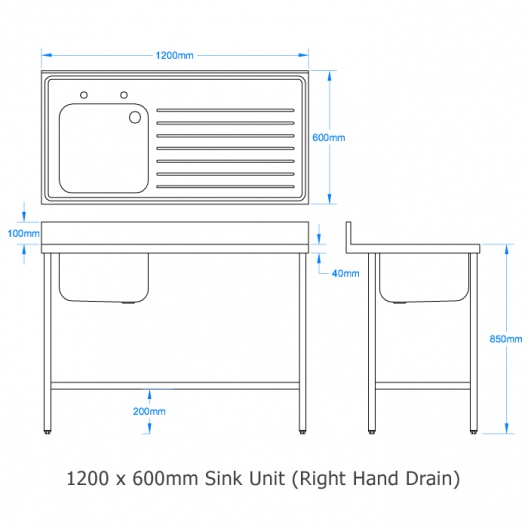 1200mm

600mm

100mm

40mm

850mm

200mm

1200 x 600mm Sink Unit (Right Hand Drain)